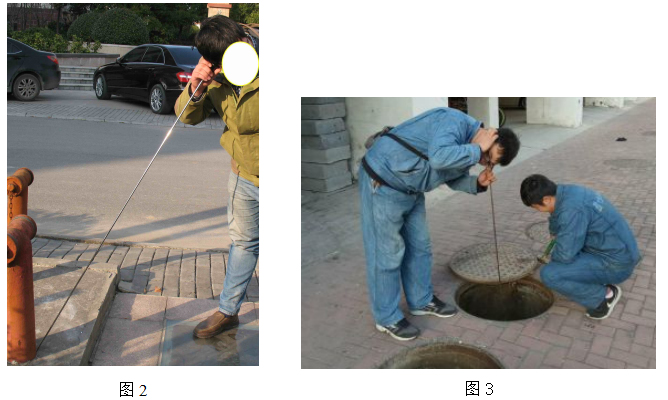 图 2

图 3